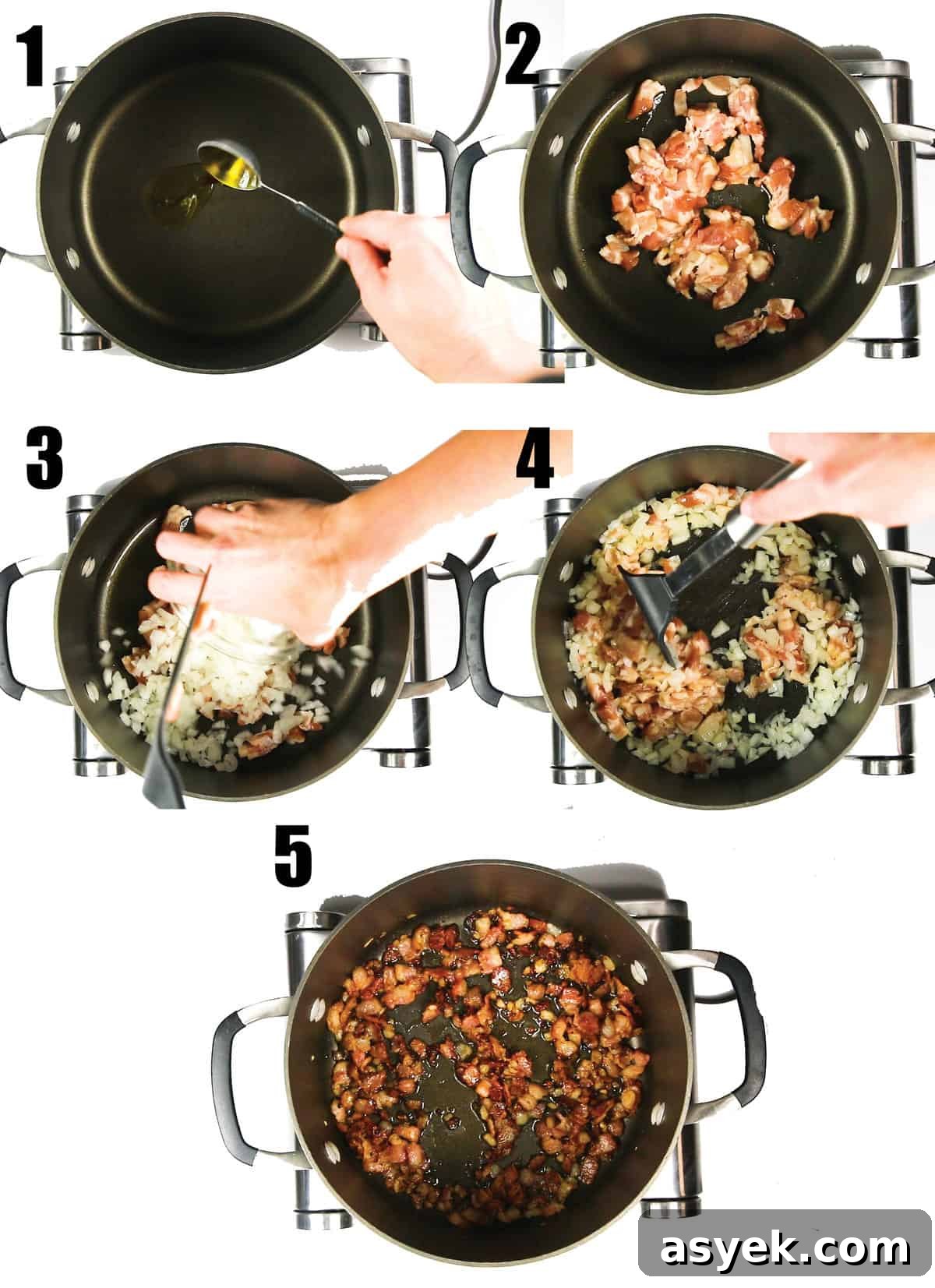 1

2

3

4

5

asyek.com